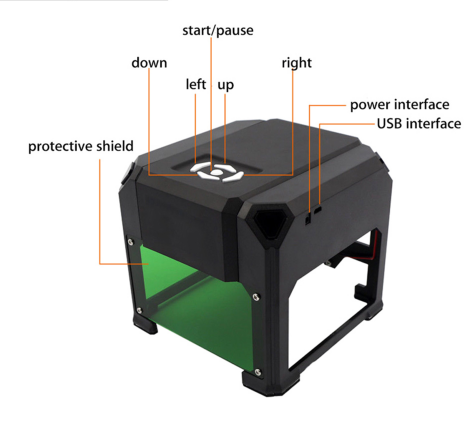 start/pause
down
right
left
up
power interface
USB interface
protective shield